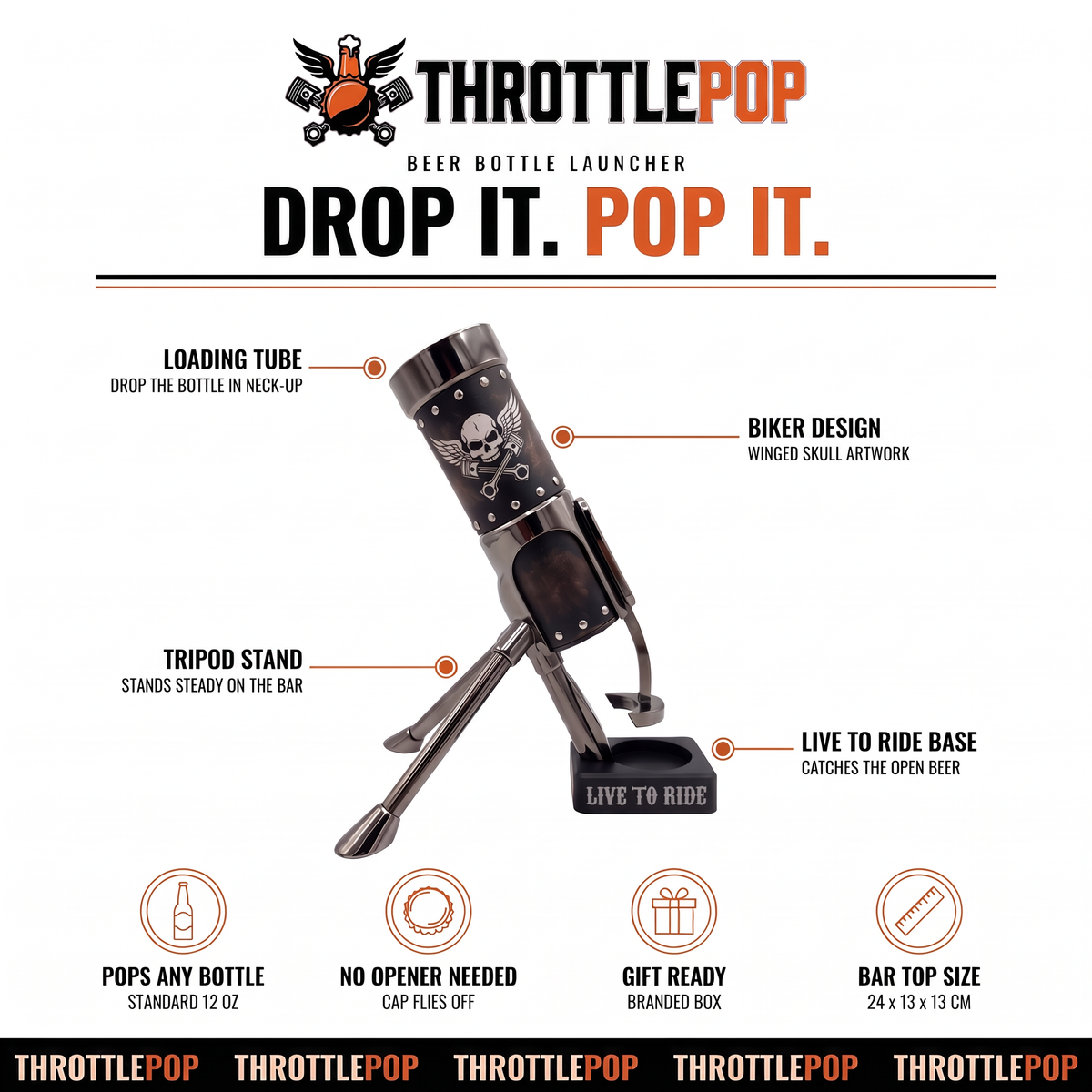 THROTTLEPOP

BEER BOTTLE LAUNCHER

DROP IT. POP IT.

LOADING TUBE
DROP THE BOTTLE IN NECK-UP

BIKER DESIGN
WINGED SKULL ARTWORK

TRIPOD STAND
STANDS STEADY ON THE BAR

LIVE TO RIDE BASE
CATCHES THE OPEN BEER

LIVE TO RIDE

POPS ANY BOTTLE
STANDARD 12 OZ

NO OPENER NEEDED
CAP FLIES OFF

GIFT READY
BRANDED BOX

BAR TOP SIZE
24 x 13 x 13 CM

THROTTLEPOP THROTTLEPOP THROTTLEPOP THROTTLEPOP THROTTLEPOP